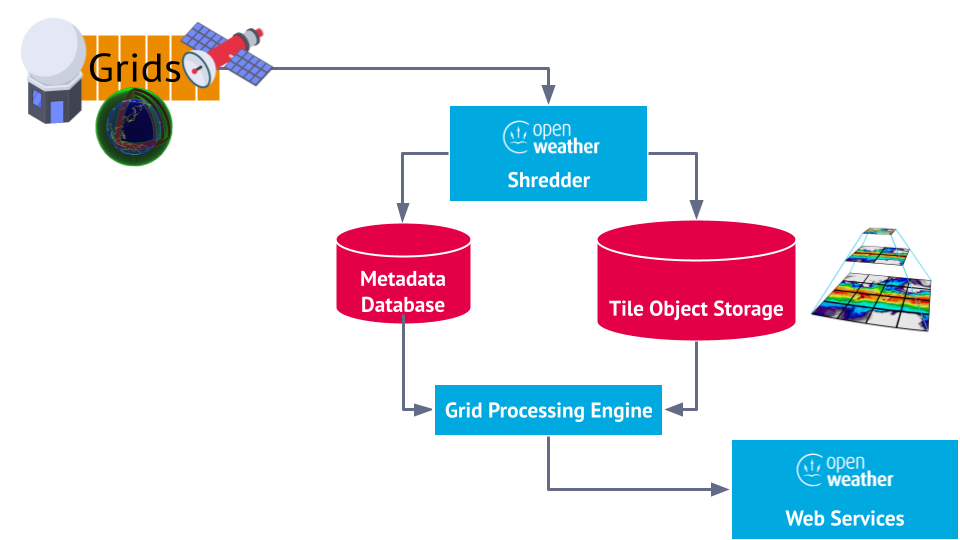 Grids

open weather
Shredder

Metadata Database

Tile Object Storage

Grid Processing Engine

open weather
Web Services